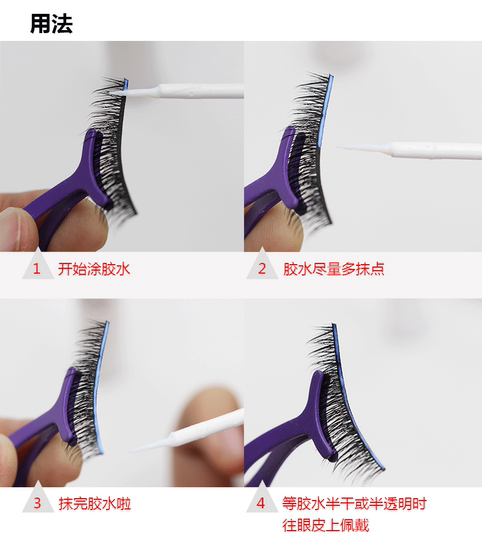 用法

1 开始涂胶水

2 胶水尽量多抹点

3 抹完胶水啦

4 等胶水半干或半透明时往眼皮上佩戴