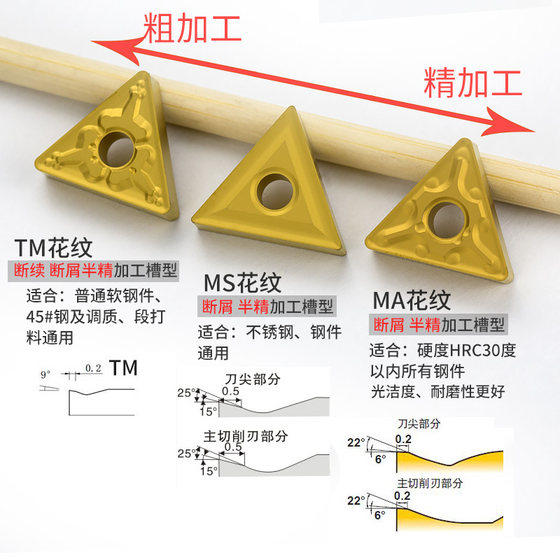 粗加工

精加工

TM花纹
断续 断屑半精加工槽型
适合：普通软钢件、45#钢及调质、段打料通用

9°
0.2
TM

MS花纹
断屑 半精加工槽型
适合：不锈钢、钢件通用

刀尖部分
25°
0.5
15°

主切削刃部分
25°
0.5
15°

MA花纹
断屑 半精加工槽型
适合：硬度HRC30度以内所有钢件
光洁度、耐磨性更好

刀尖部分
22°
0.2
6°

主切削刃部分
22°
0.2
6°