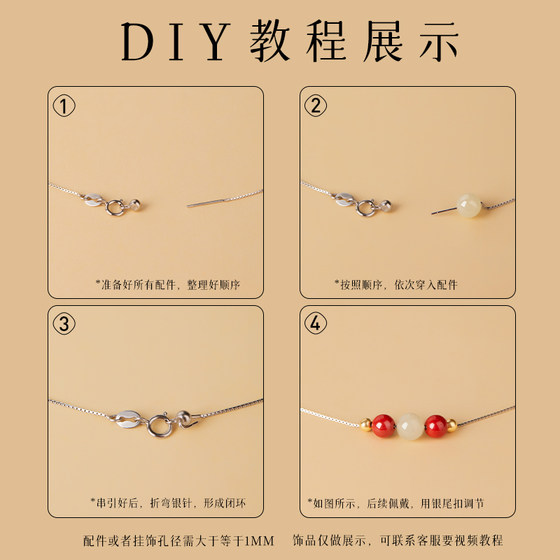 DIY 教程展示

①

*准备好所有配件，整理好顺序

②

*按照顺序，依次穿入配件

③

*串引好后，折弯银针，形成闭环

④

*如图所示，后续佩戴，用银尾扣调节

配件或者挂饰孔径需大于等于1MM　饰品仅做展示，可联系客服要视频教程