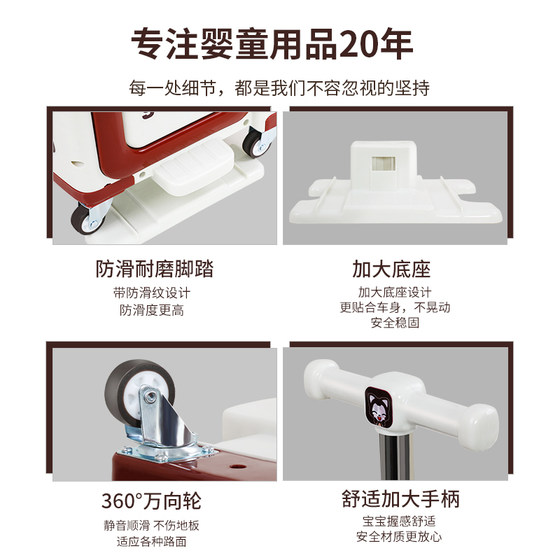 专注婴童用品20年

每一处细节，都是我们不容忽视的坚持

防滑耐磨脚踏

带防滑纹设计
防滑度更高

加大底座

加大底座设计
更贴合车身，不晃动
安全稳固

360°万向轮

静音顺滑 不伤地板
适应各种路面

舒适加大手柄

宝宝握感舒适
安全材质更放心