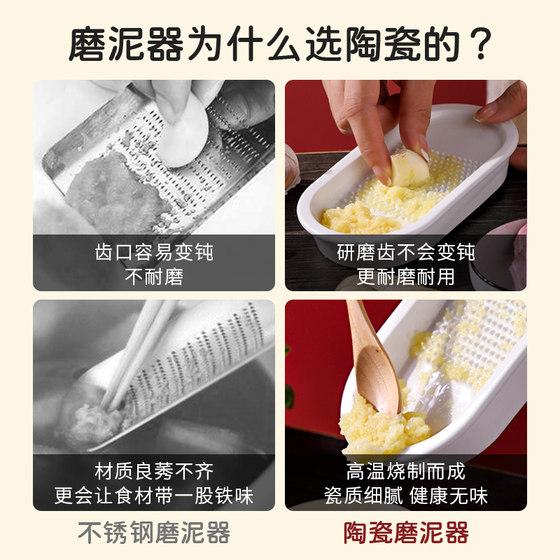 磨泥器为什么选陶瓷的？

齿口容易变钝
不耐磨

研磨齿不会变钝
更耐磨耐用

材质良莠不齐
更会让食材带一股铁味

高温烧制而成
瓷质细腻 健康无味

不锈钢磨泥器

陶瓷磨泥器