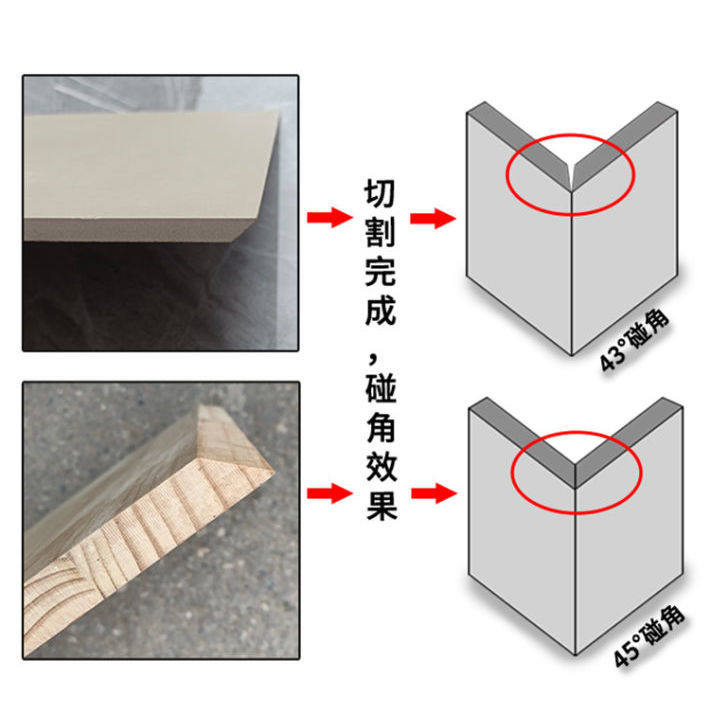 切割完成，碰角效果

43°碰角

45°碰角