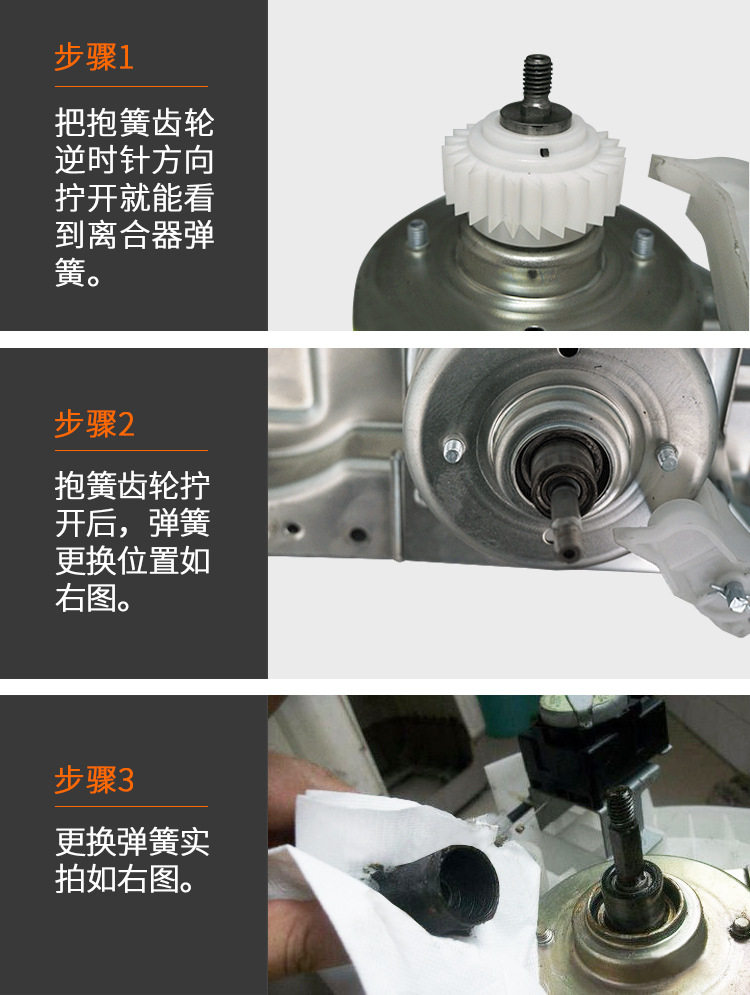 步骤1

把抱簧齿轮逆时针方向拧开就能看到离合器弹簧。

步骤2

抱簧齿轮拧开后，弹簧更换位置如右图。

步骤3

更换弹簧实拍如右图。