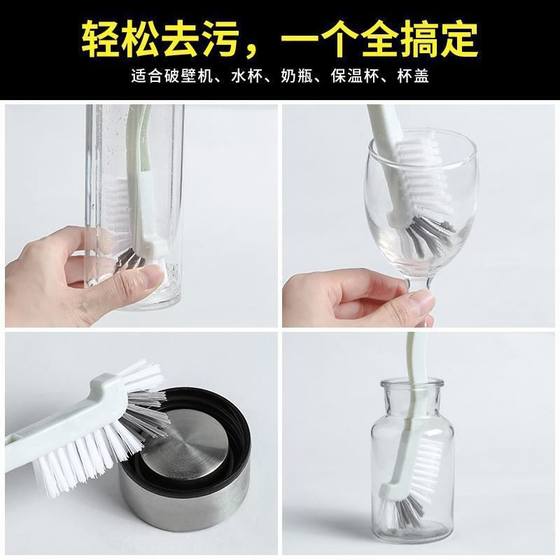 轻松去污，一个全搞定

适合破壁机、水杯、奶瓶、保温杯、杯盖