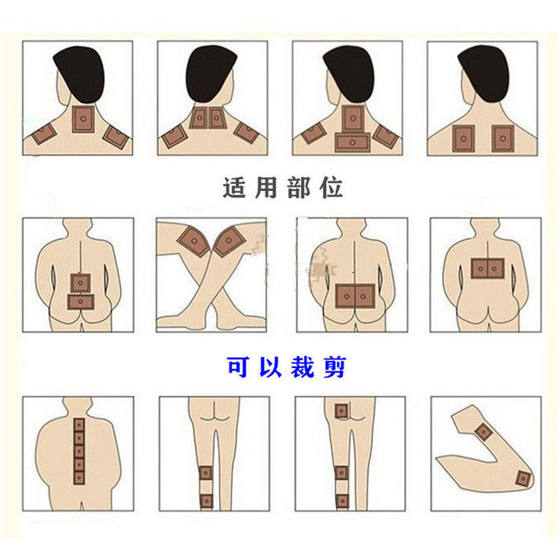 适用部位

可以裁剪