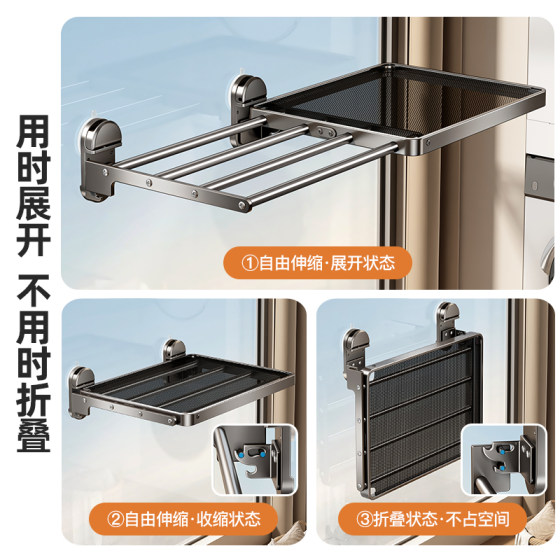 用时展开 不用时折叠

①自由伸缩·展开状态

②自由伸缩·收缩状态

③折叠状态·不占空间