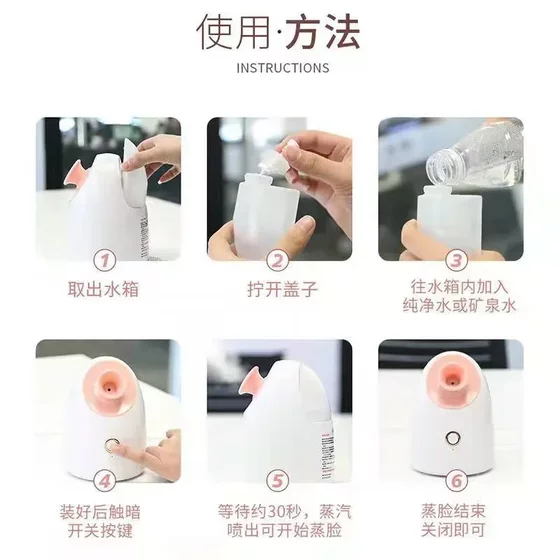 使用·方法
INSTRUCTIONS

1
取出水箱

2
拧开盖子

3
往水箱内加入纯净水或矿泉水

4
装好后触暗开关按键

5
等待约30秒，蒸汽喷出可开始蒸脸

6
蒸脸结束关闭即可