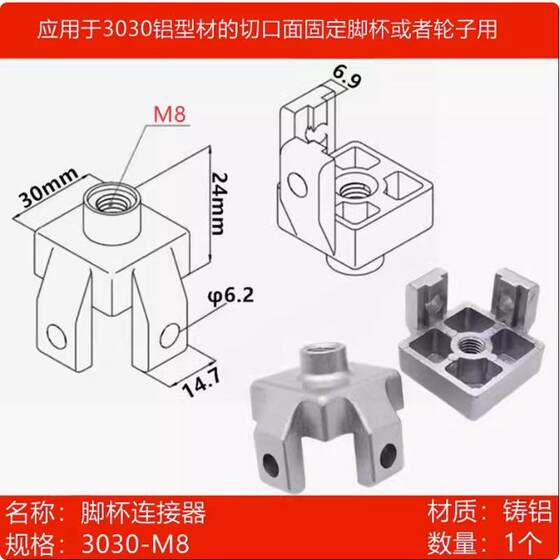 应用于3030铝型材的切口面固定脚杯或者轮子用

M8

30mm

24mm

φ6.2

14.7

6.9

名称：脚杯连接器

规格：3030-M8

材质：铸铝

数量：1个