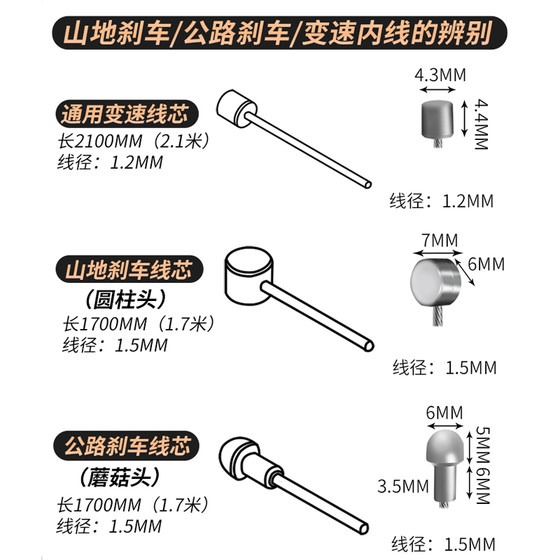 山地刹车/公路刹车/变速内线的辨别

通用变速线芯
长2100MM（2.1米）
线径：1.2MM

4.3MM
4.4MM
线径：1.2MM

山地刹车线芯
（圆柱头）
长1700MM（1.7米）
线径：1.5MM

7MM
6MM
线径：1.5MM

公路刹车线芯
（蘑菇头）
长1700MM（1.7米）
线径：1.5MM

6MM
5MM
6MM
3.5MM
线径：1.5MM