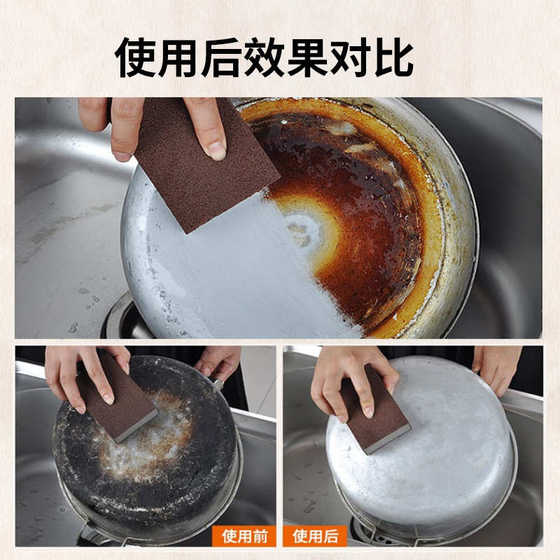 使用后效果对比

使用前

使用后