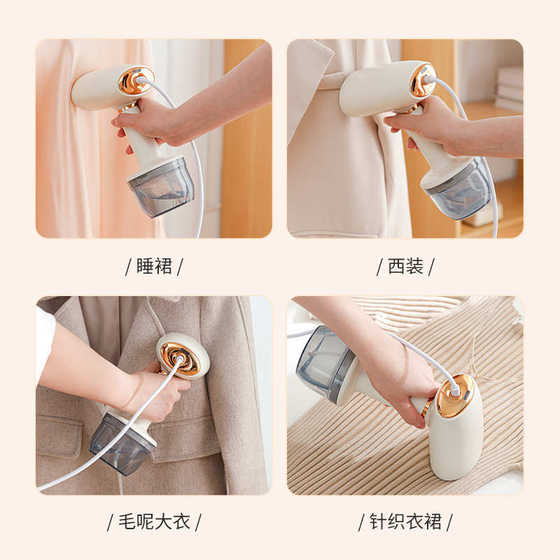 / 睡裙 /

/ 西装 /

/ 毛呢大衣 /

/ 针织衣裙 /