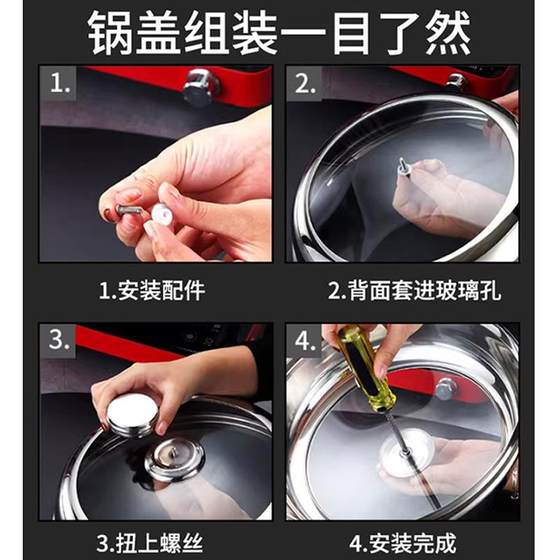 锅盖组装一目了然

1.

2.

1.安装配件

2.背面套进玻璃孔

3.

4.

3.扭上螺丝

4.安装完成