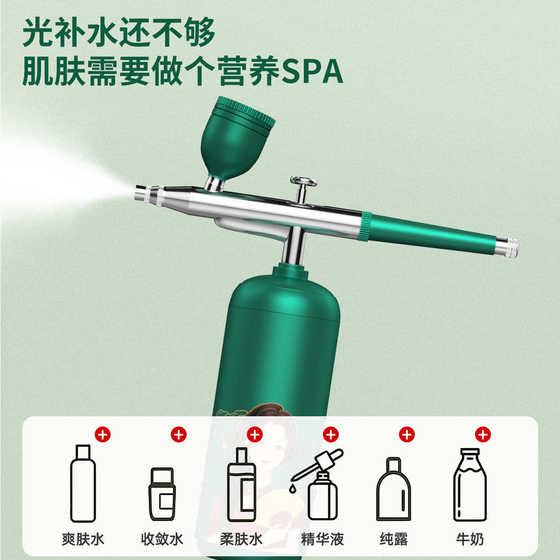 光补水还不够
肌肤需要做个营养SPA

爽肤水 收敛水 柔肤水 精华液 纯露 牛奶