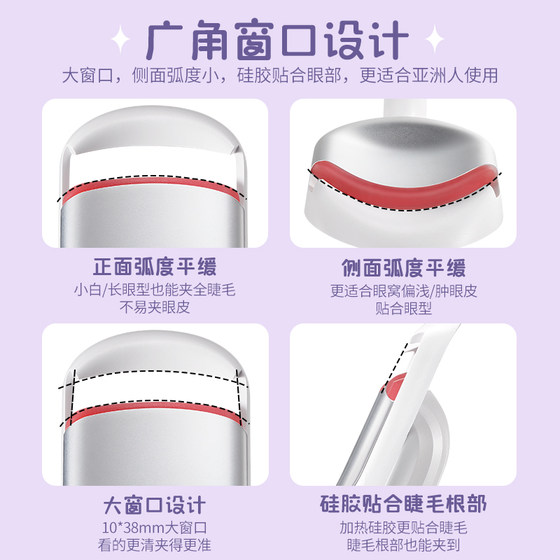 广角窗口设计
大窗口，侧面弧度小，硅胶贴合眼部，更适合亚洲人使用

正面弧度平缓
小白/长眼型也能夹全睫毛
不易夹眼皮

侧面弧度平缓
更适合眼窝偏浅/肿眼皮
贴合眼型

大窗口设计
10*38mm大窗口
看的更清夹得更准

硅胶贴合睫毛根部
加热硅胶更贴合睫毛
睫毛根部也能夹到