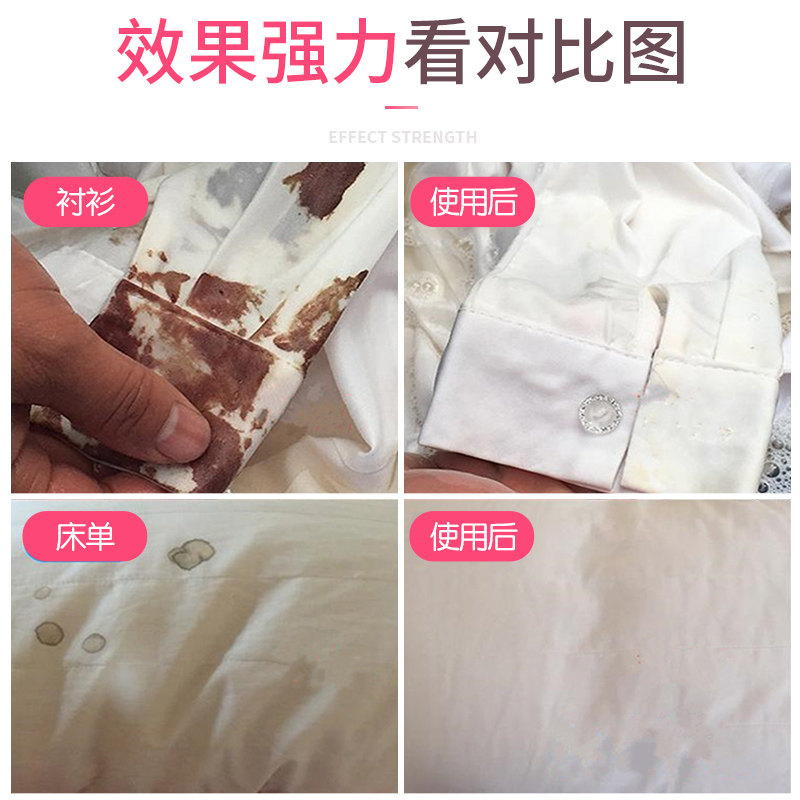 效果强力看对比图

EFFECT STRENGTH

衬衫

使用后

床单

使用后