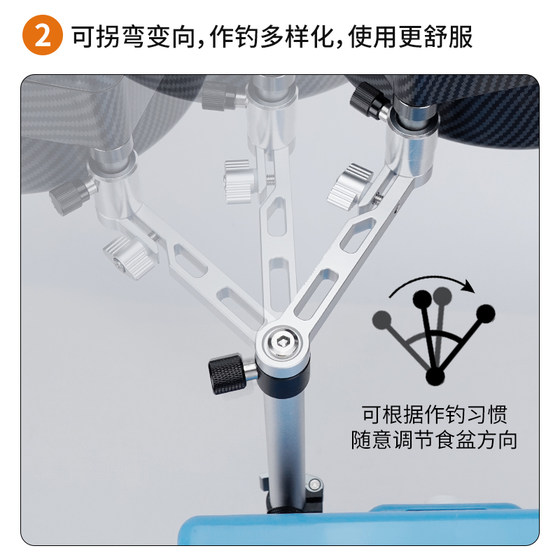 2 可拐弯变向，作钓多样化，使用更舒服

可根据作钓习惯
随意调节食盆方向