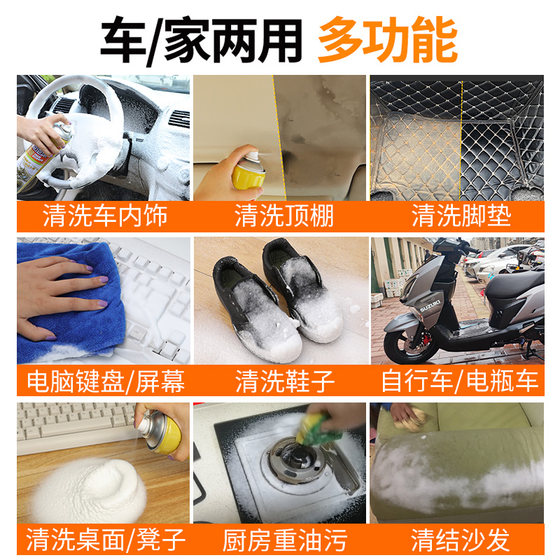 车/家两用 多功能

清洗车内饰

清洗顶棚

清洗脚垫

电脑键盘/屏幕

清洗鞋子

SUZUKI

自行车/电瓶车

清洗桌面/凳子

厨房重油污

清结沙发