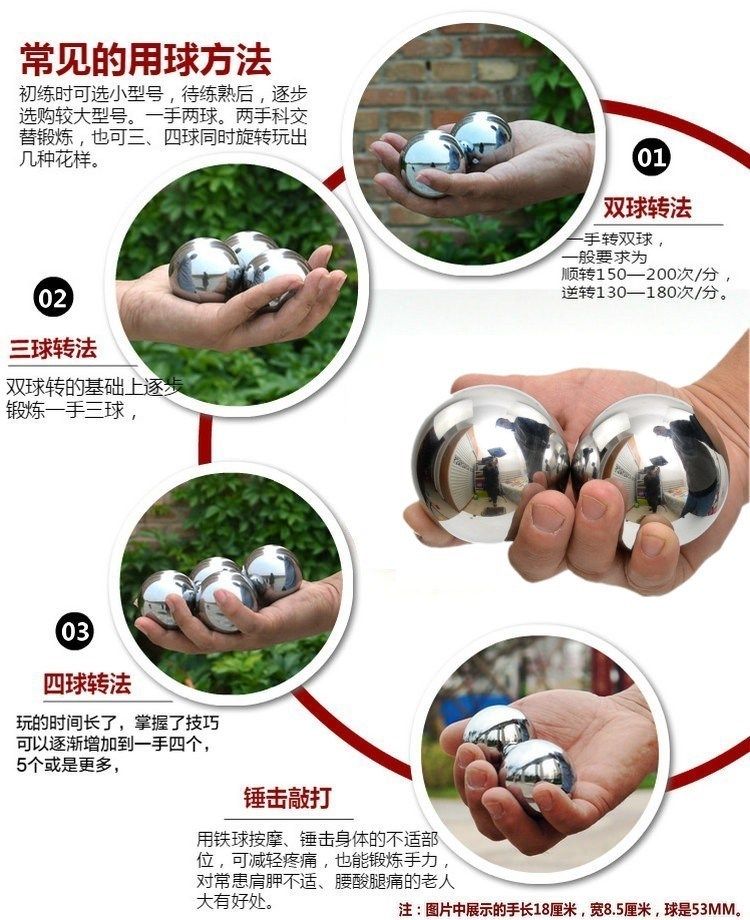 常见的用球方法

初练时可选小型号，待练熟后，逐步选购较大型号。一手两球。两手科交替锻炼，也可三、四球同时旋转玩出几种花样。

01

双球转法

一手转双球，一般要求为顺转150—200次/分，逆转130—180次/分。

02

三球转法

双球转的基础上逐步锻炼一手三球，

03

四球转法

玩的时间长了，掌握了技巧可以逐渐增加到一手四个，5个或是更多，

锤击敲打

用铁球按摩、锤击身体的不适部位，可减轻疼痛，也能锻炼手力，对常患肩胛不适、腰酸腿痛的老人大有好处。

注：图片中展示的手长18厘米，宽8.5厘米，球是53MM。