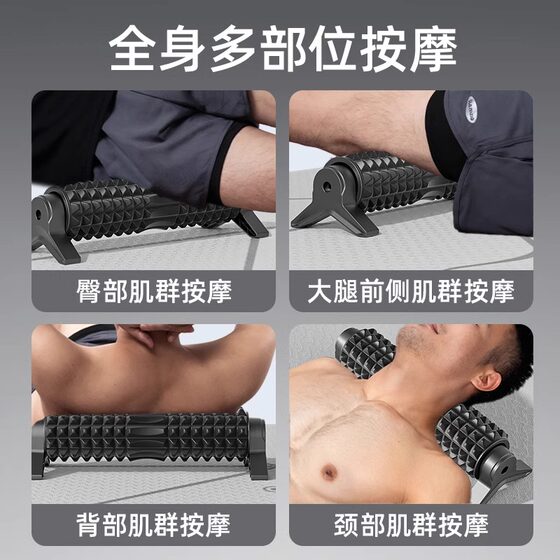 全身多部位按摩

臀部肌群按摩

大腿前侧肌群按摩

背部肌群按摩

颈部肌群按摩