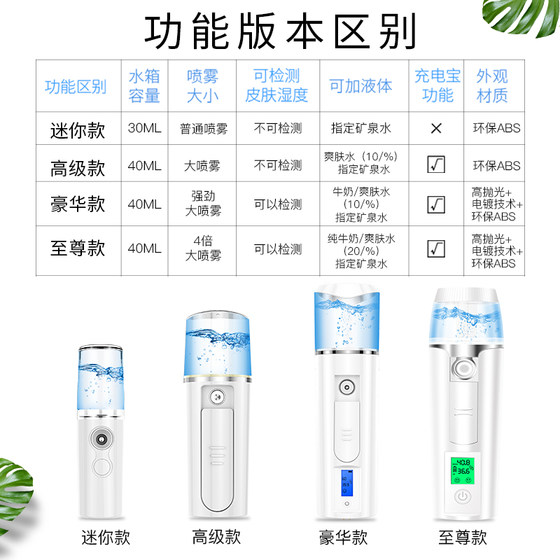 功能版本区别

| 功能区别 | 水箱容量 | 喷雾大小 | 可检测皮肤湿度 | 可加液体 | 充电宝功能 | 外观材质 |
|---|---|---|---|---|---|---|
| 迷你款 | 30ML | 普通喷雾 | 不可检测 | 指定矿泉水 | × | 环保ABS |
| 高级款 | 40ML | 大喷雾 | 不可检测 | 爽肤水（10/%）指定矿泉水 | √ | 环保ABS |
| 豪华款 | 40ML | 强劲大喷雾 | 可以检测 | 牛奶/爽肤水（10/%）指定矿泉水 | √ | 高抛光+电镀技术+环保ABS |
| 至尊款 | 40ML | 4倍大喷雾 | 可以检测 | 纯牛奶/爽肤水（20/%）指定矿泉水 | √ | 高抛光+电镀技术+环保ABS |

40.8
36.6

迷你款 高级款 豪华款 至尊款