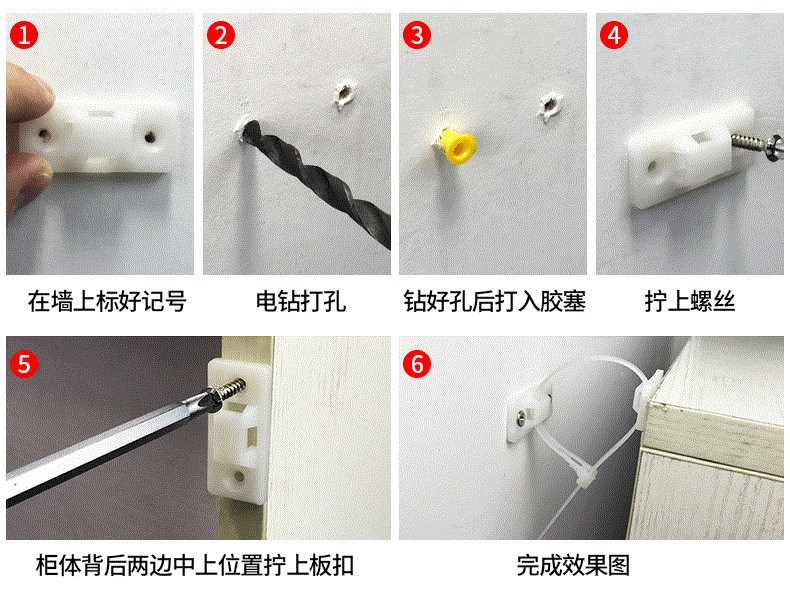 1
在墙上标好记号

2
电钻打孔

3
钻好孔后打入胶塞

4
拧上螺丝

5
柜体背后两边中上位置拧上板扣

6
完成效果图