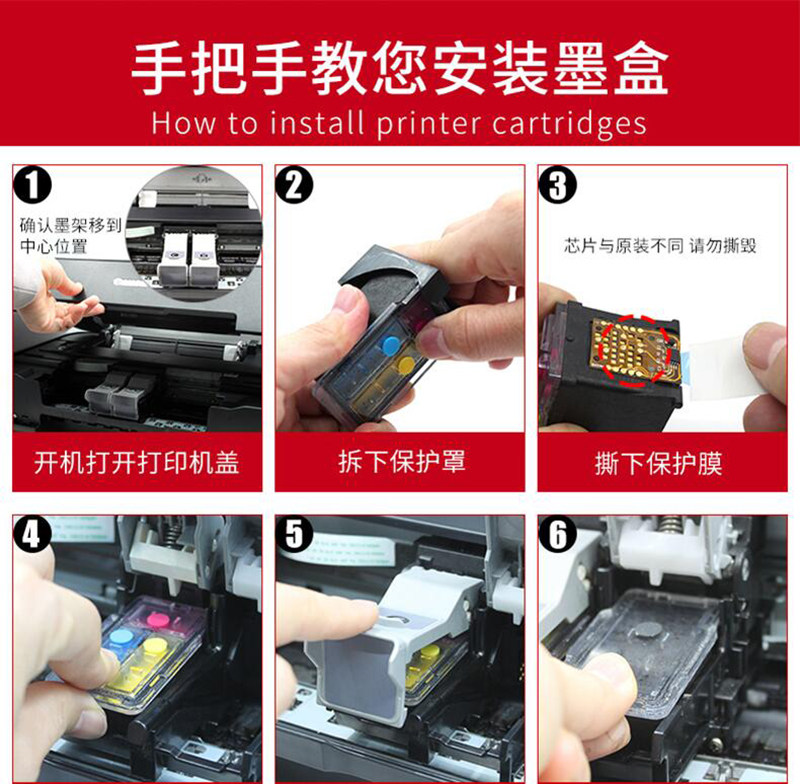 手把手教您安装墨盒
How to install printer cartridges

1
确认墨架移到中心位置
开机打开打印机盖

2
拆下保护罩

3
芯片与原装不同 请勿撕毁
撕下保护膜

4

5

6