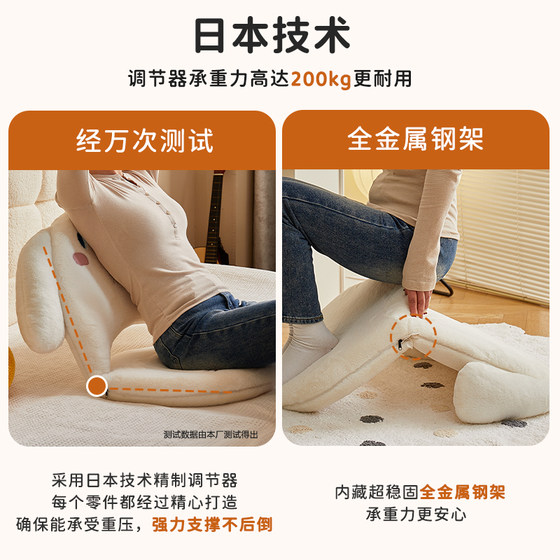 日本技术

调节器承重力高达200kg更耐用

经万次测试

测试数据由本厂测试得出

采用日本技术精制调节器
每个零件都经过精心打造
确保能承受重压，强力支撑不后倒

全金属钢架

内藏超稳固全金属钢架
承重力更安心