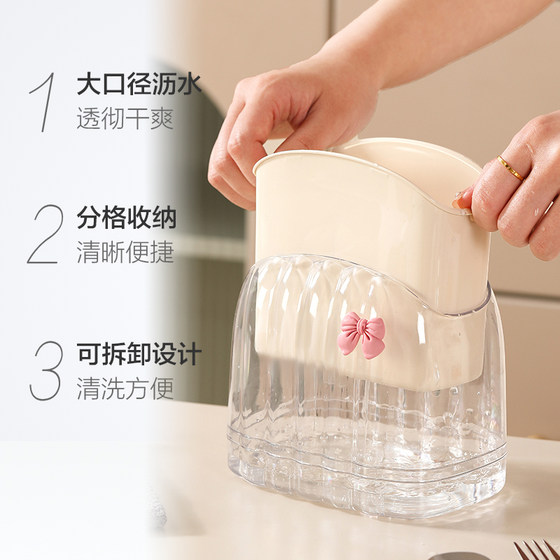 1 大口径沥水
透彻干爽

2 分格收纳
清晰便捷

3 可拆卸设计
清洗方便