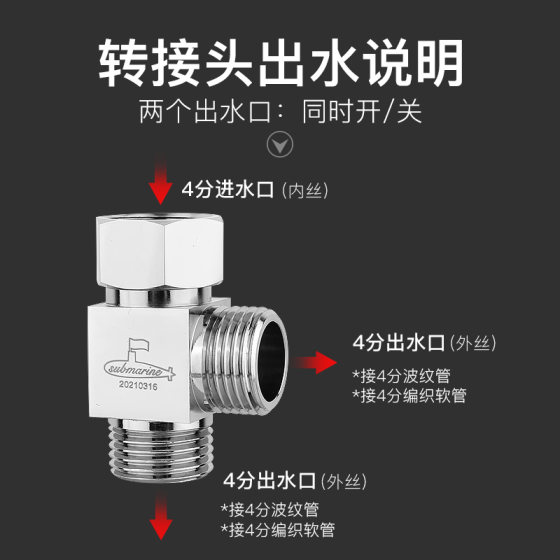 转接头出水说明

两个出水口：同时开/关

4分进水口（内丝）

submarine
20210316

4分出水口（外丝）
*接4分波纹管
*接4分编织软管

4分出水口（外丝）
*接4分波纹管
*接4分编织软管