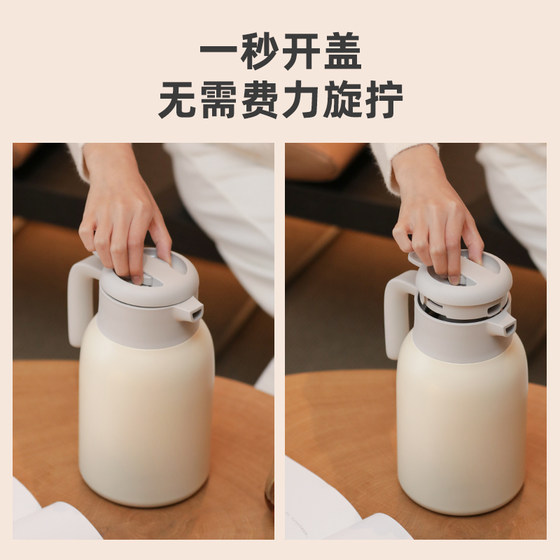 一秒开盖
无需费力旋拧