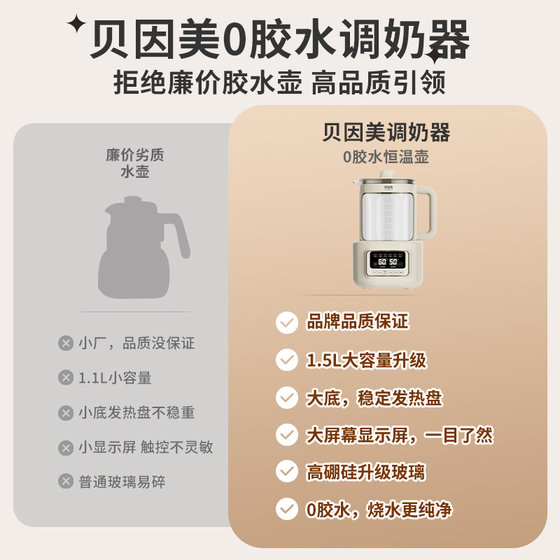 贝因美0胶水调奶器
拒绝廉价胶水壶 高品质引领

廉价劣质
水壶

小厂，品质没保证
1.1L小容量
小底发热盘不稳重
小显示屏 触控不灵敏
普通玻璃易碎

贝因美调奶器
0胶水恒温壶

60 50

品牌品质保证
1.5L大容量升级
大底，稳定发热盘
大屏幕显示屏，一目了然
高硼硅升级玻璃
0胶水，烧水更纯净