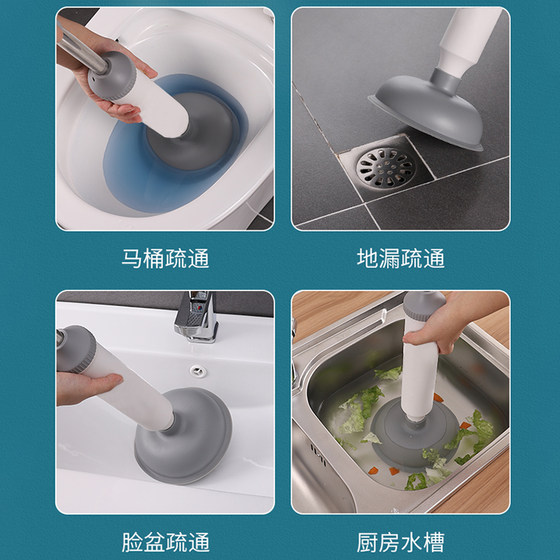 马桶疏通

地漏疏通

脸盆疏通

厨房水槽