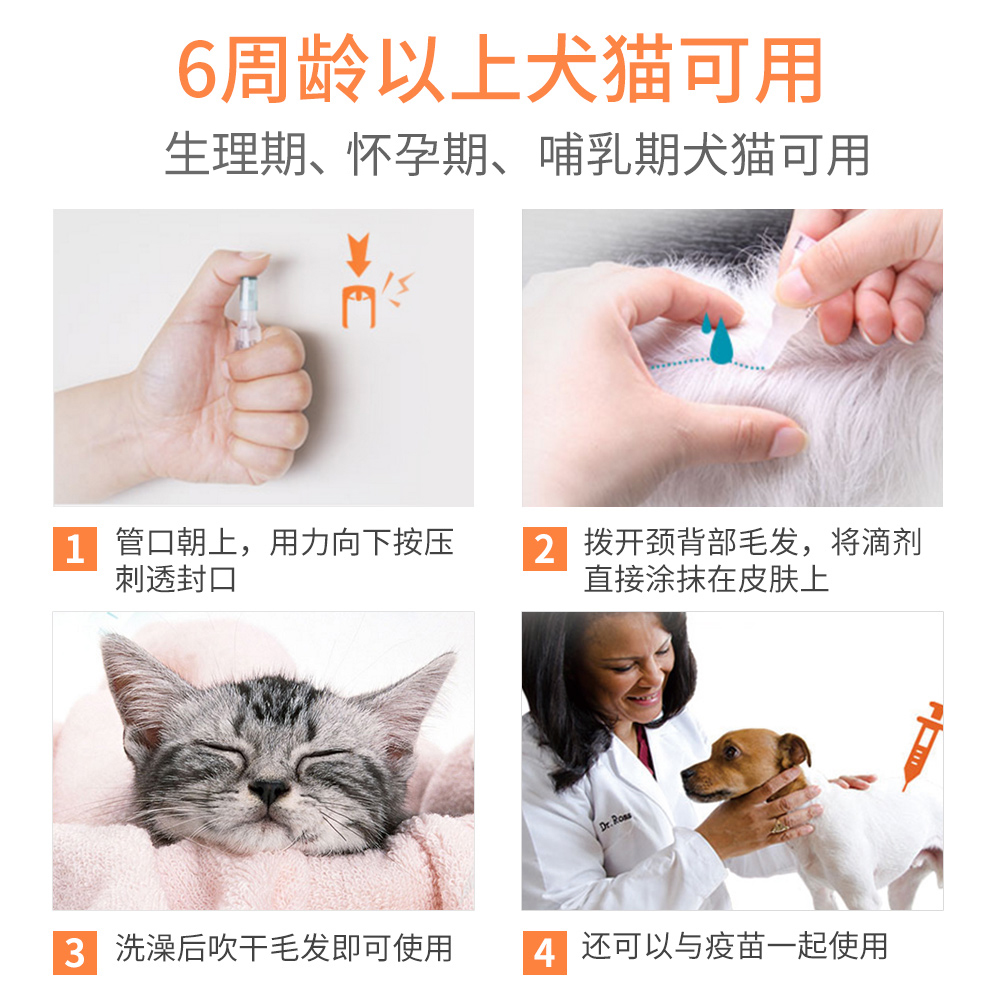 6周龄以上犬猫可用

生理期、怀孕期、哺乳期犬猫可用

1 管口朝上，用力向下按压刺透封口

2 拨开颈背部毛发，将滴剂直接涂抹在皮肤上

Dr. Ross

3 洗澡后吹干毛发即可使用

4 还可以与疫苗一起使用