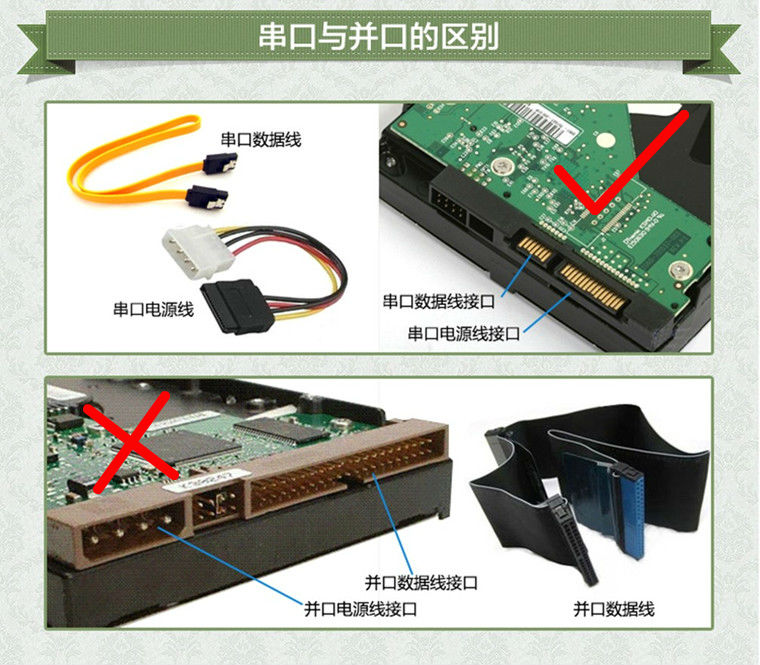 串口与并口的区别

串口数据线

串口电源线

串口数据线接口

串口电源线接口

并口数据线接口

并口电源线接口

并口数据线