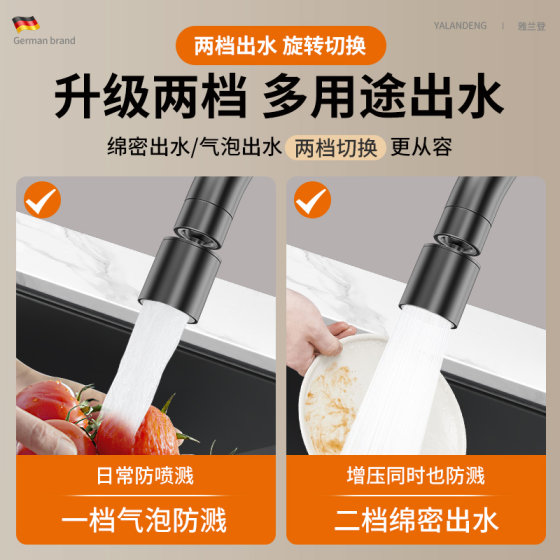 German brand

YALANDENG | 雅兰登

两档出水 旋转切换

升级两档 多用途出水

绵密出水/气泡出水 两档切换 更从容

日常防喷溅

一档气泡防溅

增压同时也防溅

二档绵密出水