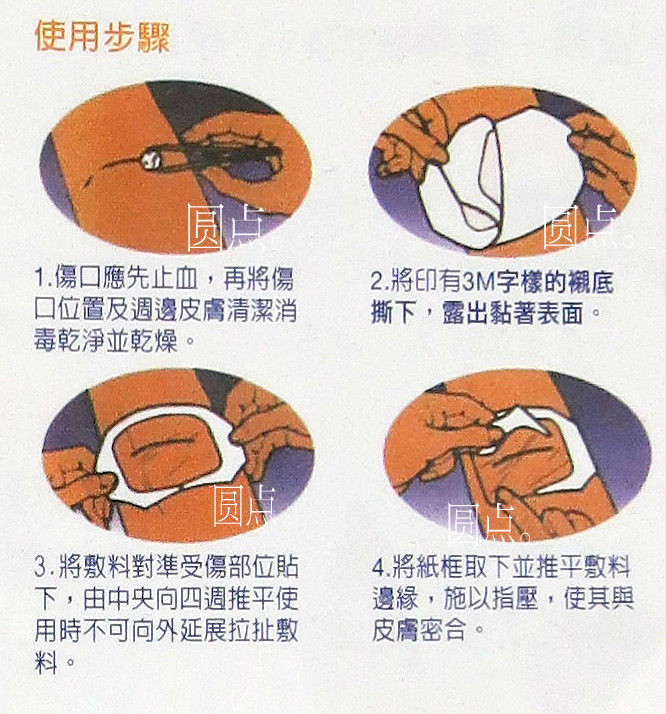 使用步驟

圆点。

1.傷口應先止血，再將傷口位置及週邊皮膚清潔消毒乾淨並乾燥。

圆点。

2.將印有3M字樣的襯底撕下，露出黏著表面。

圆点

3.將敷料對準受傷部位貼下，由中央向四週推平使用時不可向外延展拉扯敷料。

圆点。

4.將紙框取下並推平敷料邊緣，施以指壓，使其與皮膚密合。