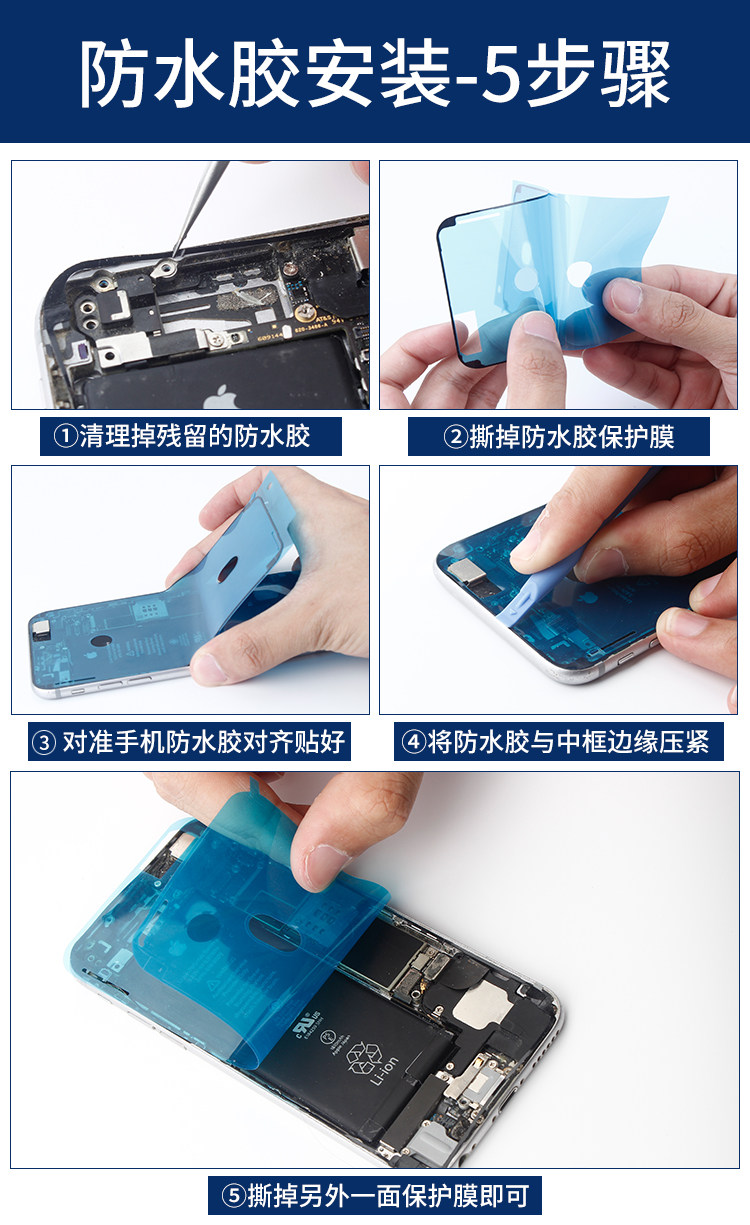 防水胶安装-5步骤

①清理掉残留的防水胶

②撕掉防水胶保护膜

③ 对准手机防水胶对齐贴好

④将防水胶与中框边缘压紧

Li-ion

⑤撕掉另外一面保护膜即可