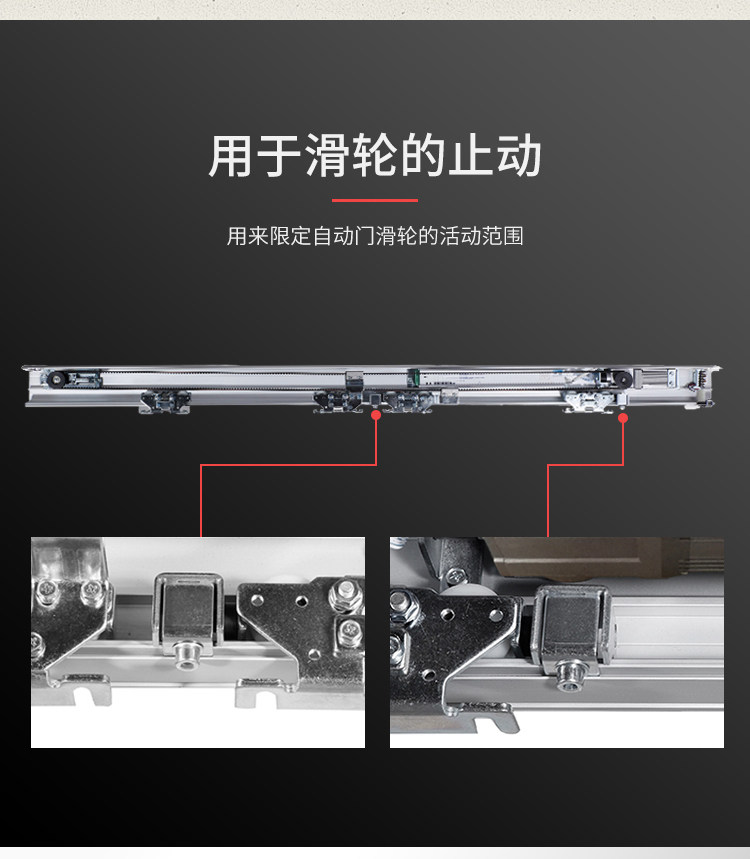 用于滑轮的止动

用来限定自动门滑轮的活动范围