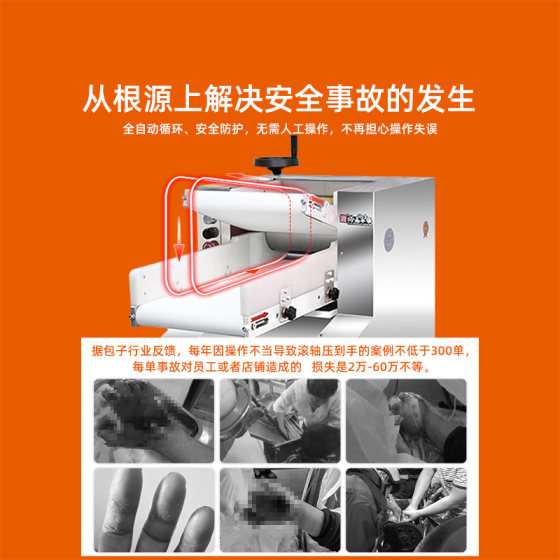 从根源上解决安全事故的发生

全自动循环、安全防护，无需人工操作，不再担心操作失误

据包子行业反馈，每年因操作不当导致滚轴压到手的案例不低于300单，每单事故对员工或者店铺造成的 损失是2万-60万不等。