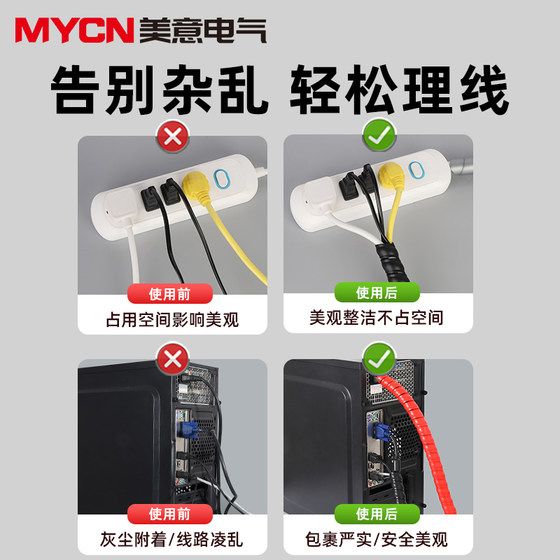 MYCN美意电气

告别杂乱 轻松理线

使用前
占用空间影响美观

使用后
美观整洁不占空间

使用前
灰尘附着/线路凌乱

使用后
包裹严实/安全美观