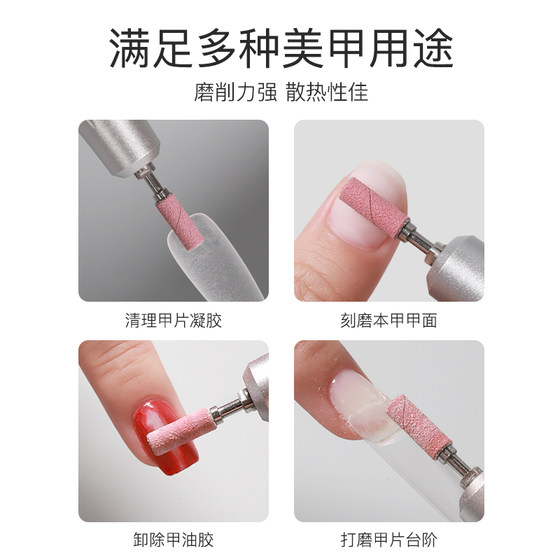 满足多种美甲用途

磨削力强 散热性佳

清理甲片凝胶

刻磨本甲甲面

卸除甲油胶

打磨甲片台阶