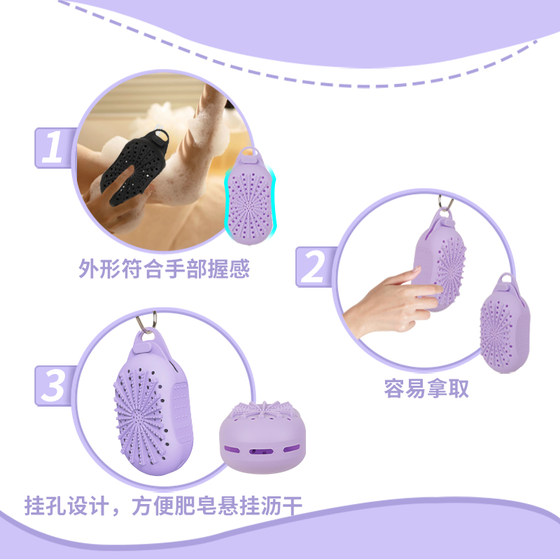 1

外形符合手部握感

2

容易拿取

3

挂孔设计，方便肥皂悬挂沥干