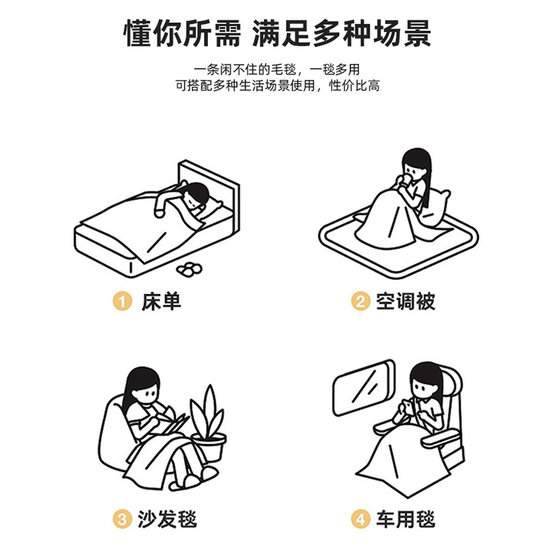 懂你所需 满足多种场景

一条闲不住的毛毯，一毯多用
可搭配多种生活场景使用，性价比高

1 床单

2 空调被

3 沙发毯

4 车用毯