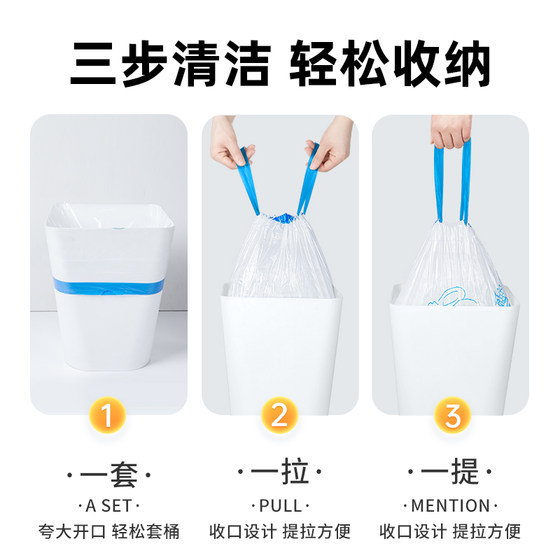 三步清洁 轻松收纳

1

·一套·

·A SET·

夸大开口 轻松套桶

2

·一拉·

·PULL·

收口设计 提拉方便

3

·一提·

·MENTION·

收口设计 提拉方便