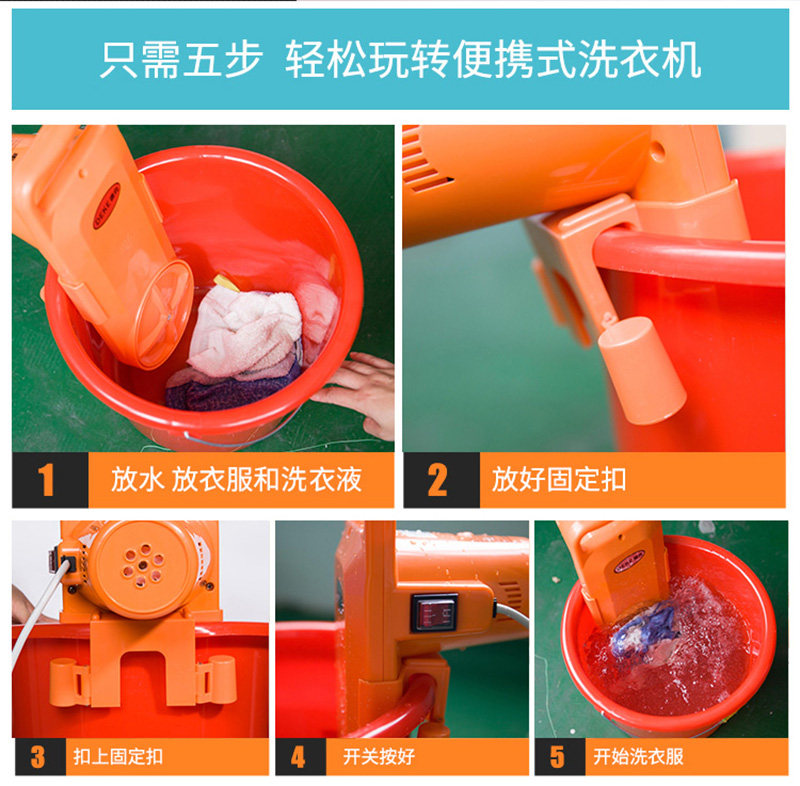 只需五步 轻松玩转便携式洗衣机

1 放水 放衣服和洗衣液

2 放好固定扣

3 扣上固定扣

4 开关按好

5 开始洗衣服