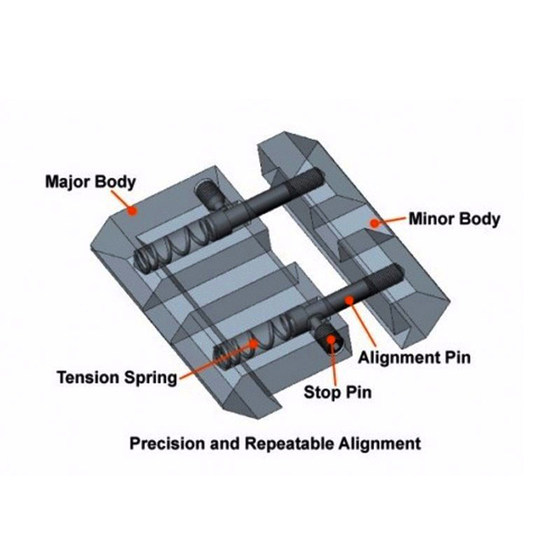 Major Body

Minor Body

Alignment Pin

Tension Spring

Stop Pin

Precision and Repeatable Alignment