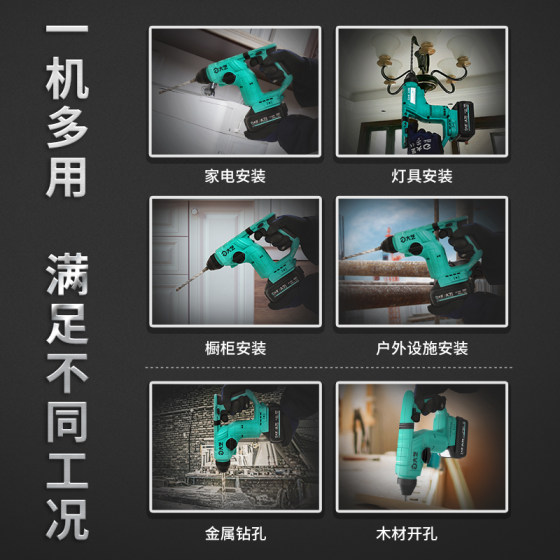 一机多用

满足不同工况

家电安装

灯具安装

橱柜安装

户外设施安装

金属钻孔

木材开孔