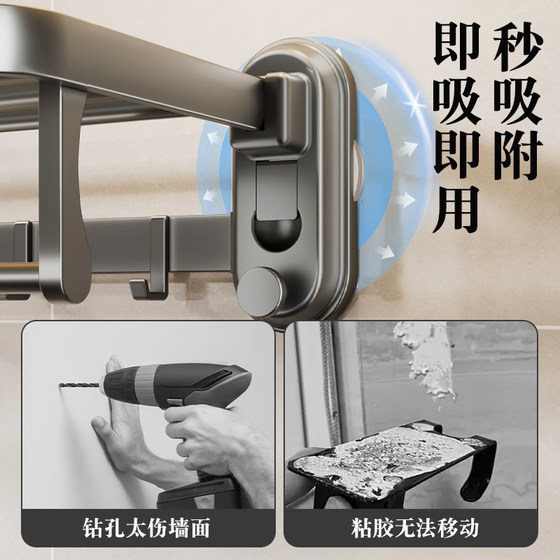 秒吸附
即吸即用

钻孔太伤墙面

粘胶无法移动