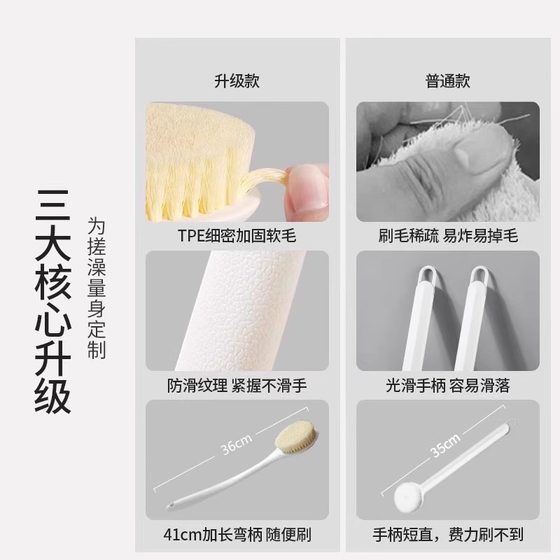 三大核心升级

为搓澡量身定制

升级款

TPE细密加固软毛

防滑纹理 紧握不滑手

36cm

41cm加长弯柄 随便刷

普通款

刷毛稀疏 易炸易掉毛

光滑手柄 容易滑落

35cm

手柄短直，费力刷不到