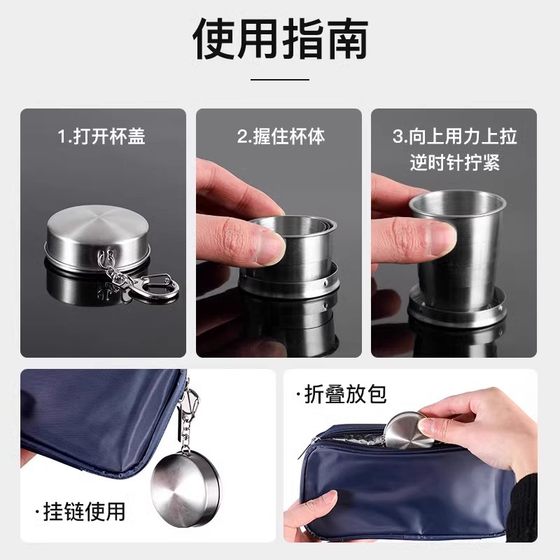 使用指南

1.打开杯盖

2.握住杯体

3.向上用力上拉
逆时针拧紧

·挂链使用

·折叠放包